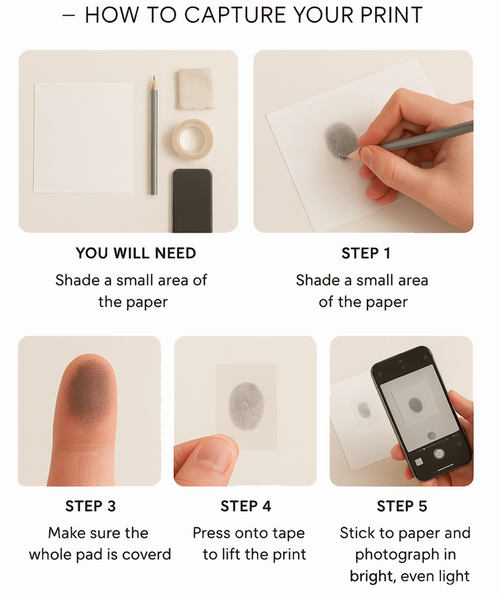 – HOW TO CAPTURE YOUR PRINT

YOU WILL NEED
Shade a small area of the paper

STEP 1
Shade a small area of the paper

STEP 3
Make sure the whole pad is coverd

STEP 4
Press onto tape to lift the print

STEP 5
Stick to paper and photograph in bright, even light